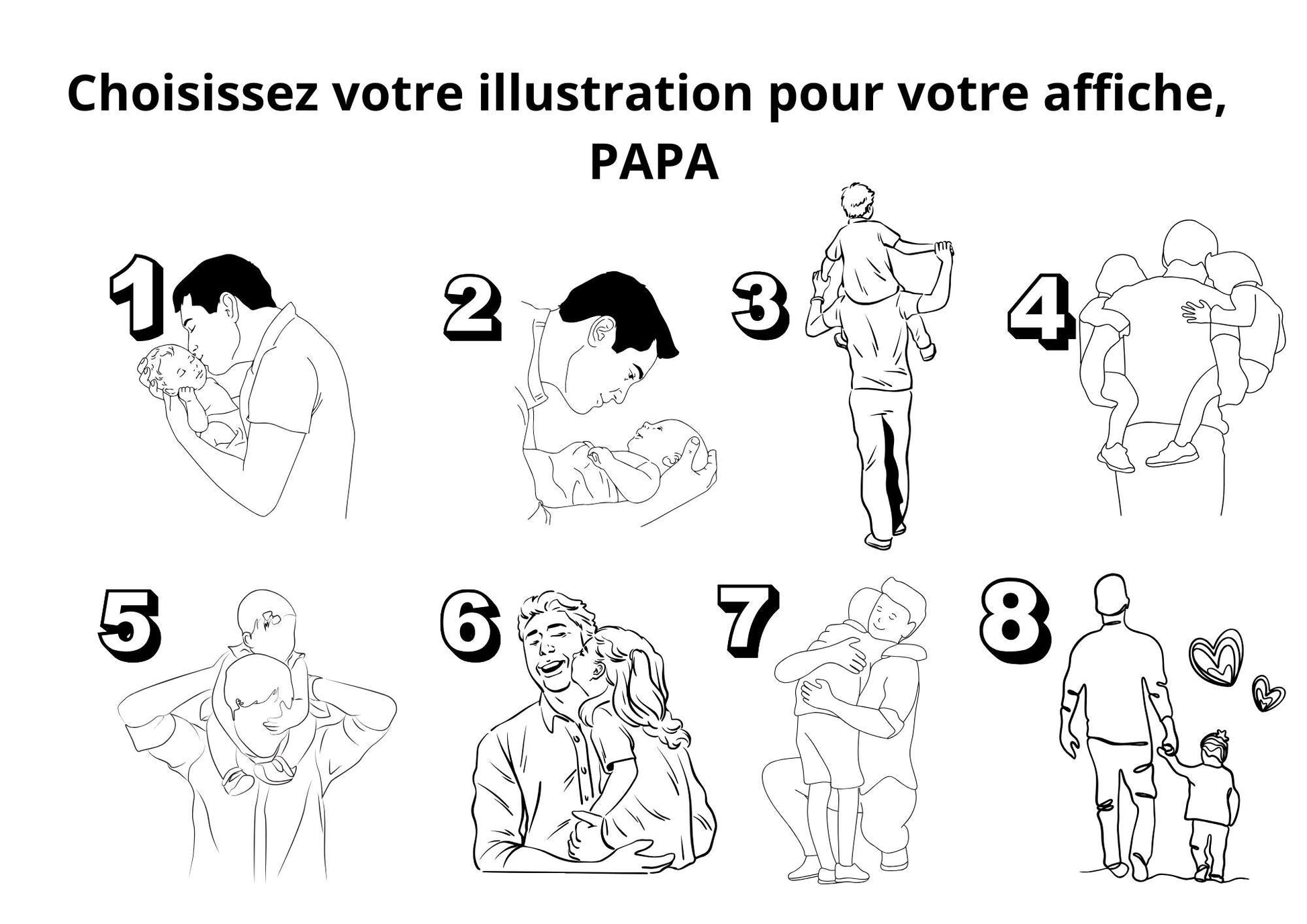 Choisissez votre illustration pour votre affiche, PAPA

1

2

3

4

5

6

7

8