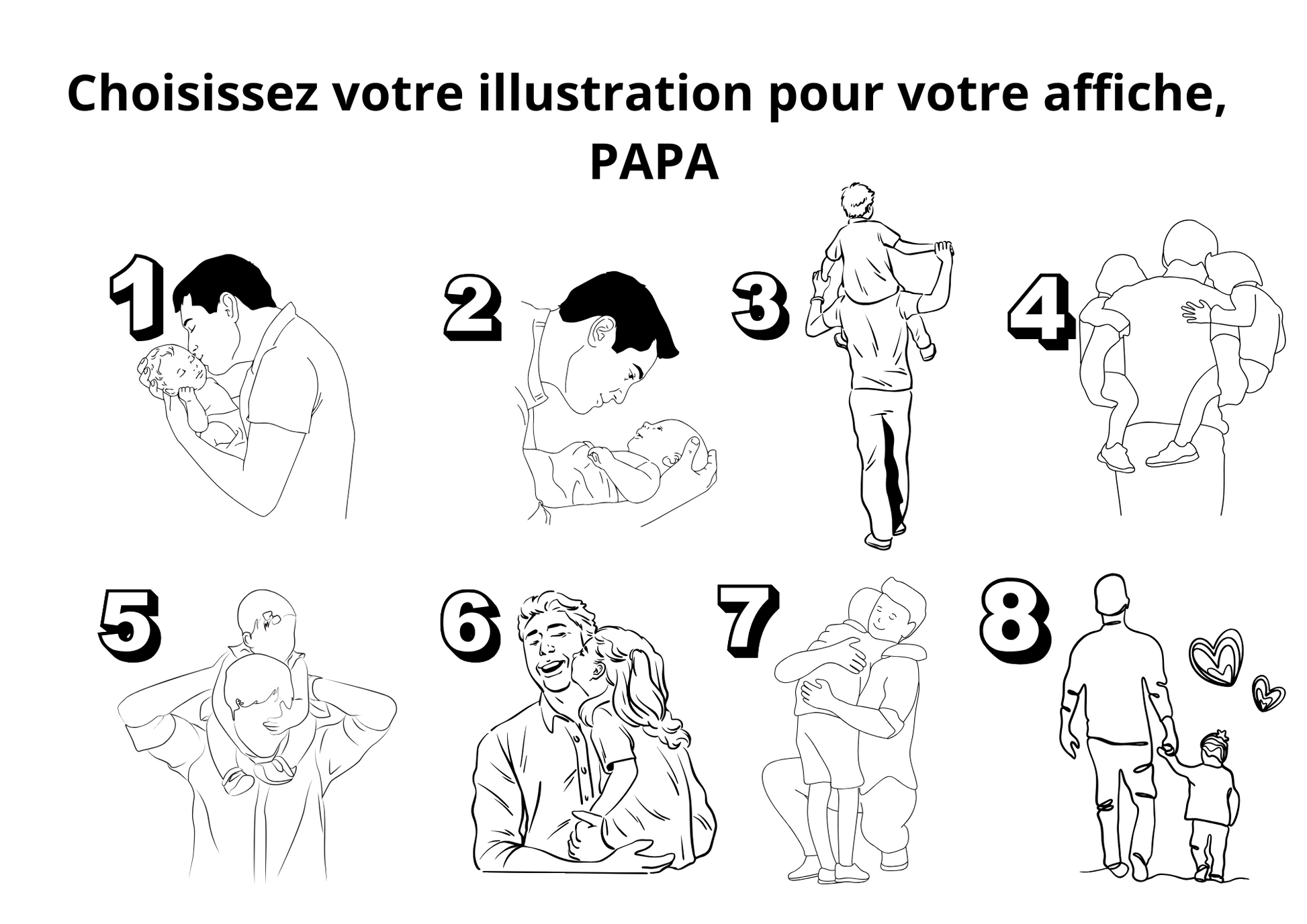 Choisissez votre illustration pour votre affiche, PAPA

1

2

3

4

5

6

7

8