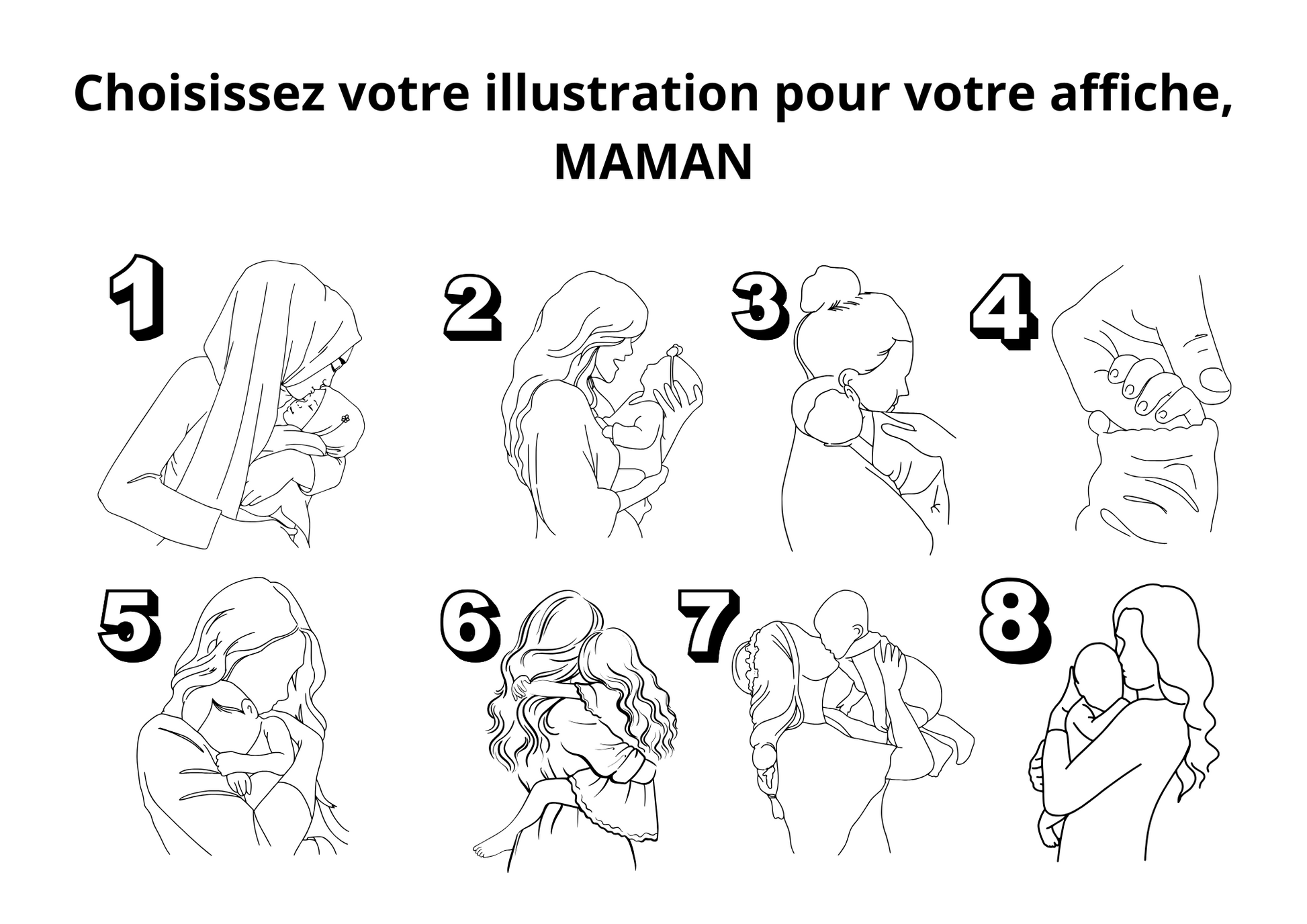 Choisissez votre illustration pour votre affiche, MAMAN

1

2

3

4

5

6

7

8