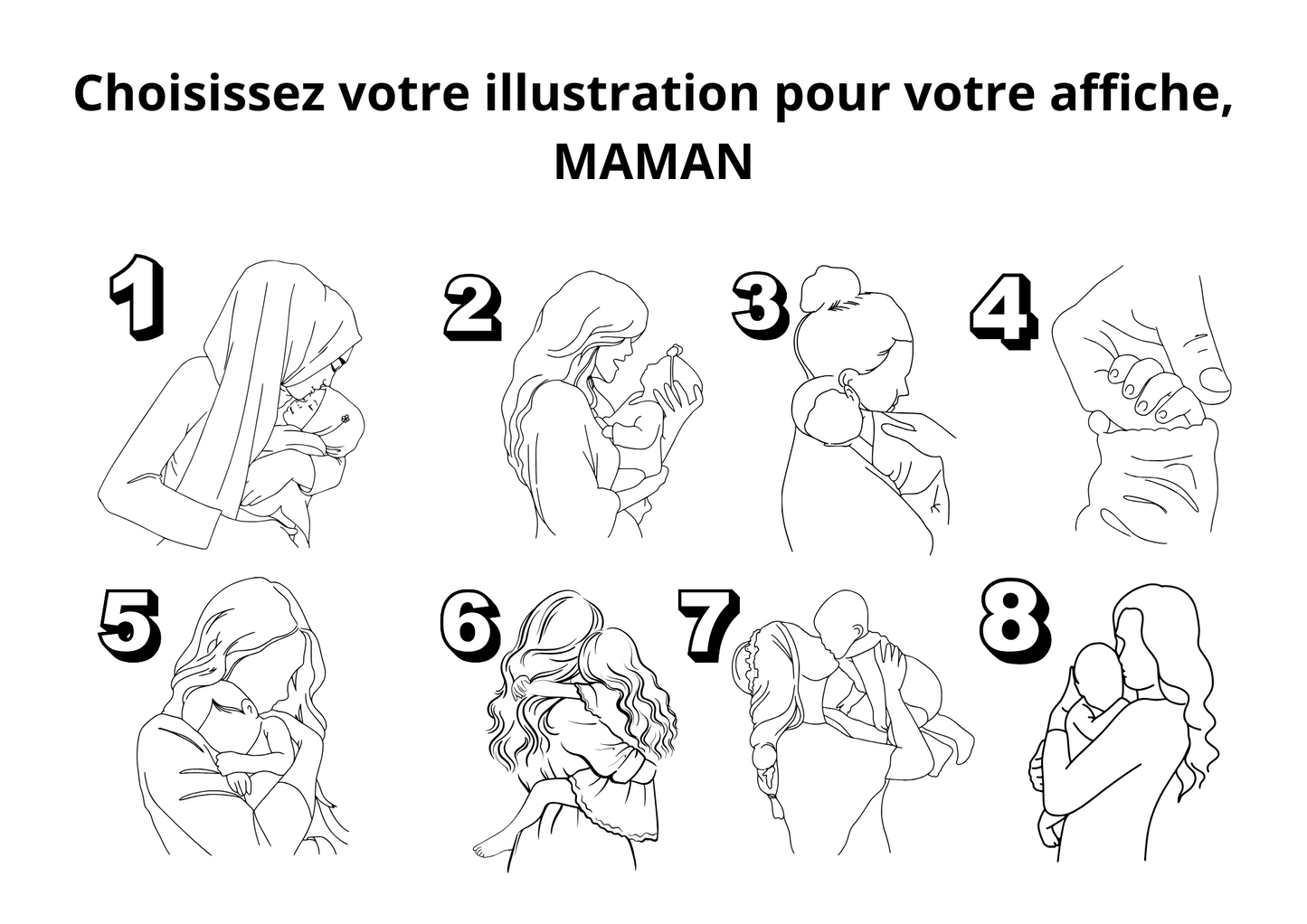 Choisissez votre illustration pour votre affiche, MAMAN

1

2

3

4

5

6

7

8