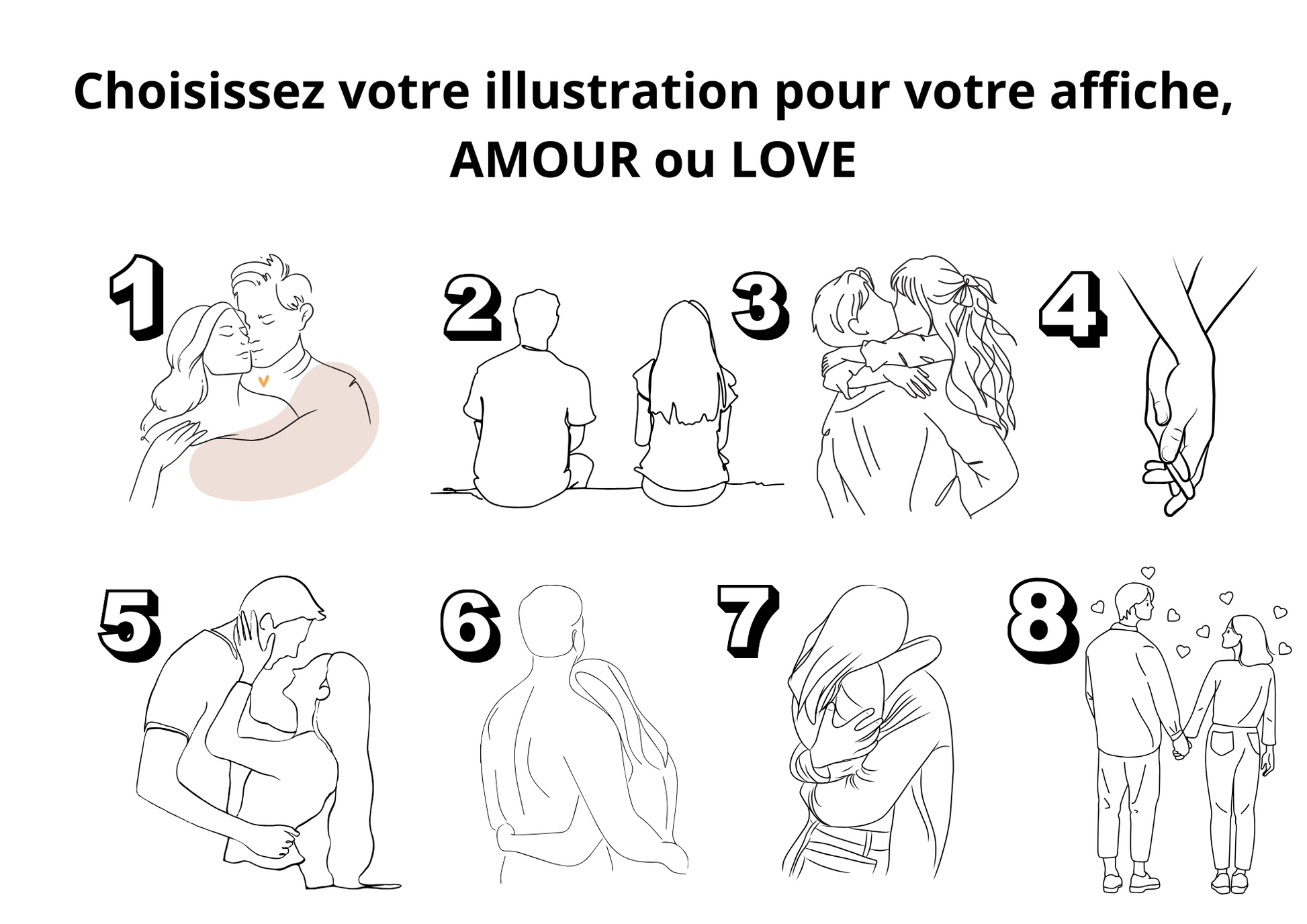 Choisissez votre illustration pour votre affiche, AMOUR ou LOVE

1

2

3

4

5

6

7

8