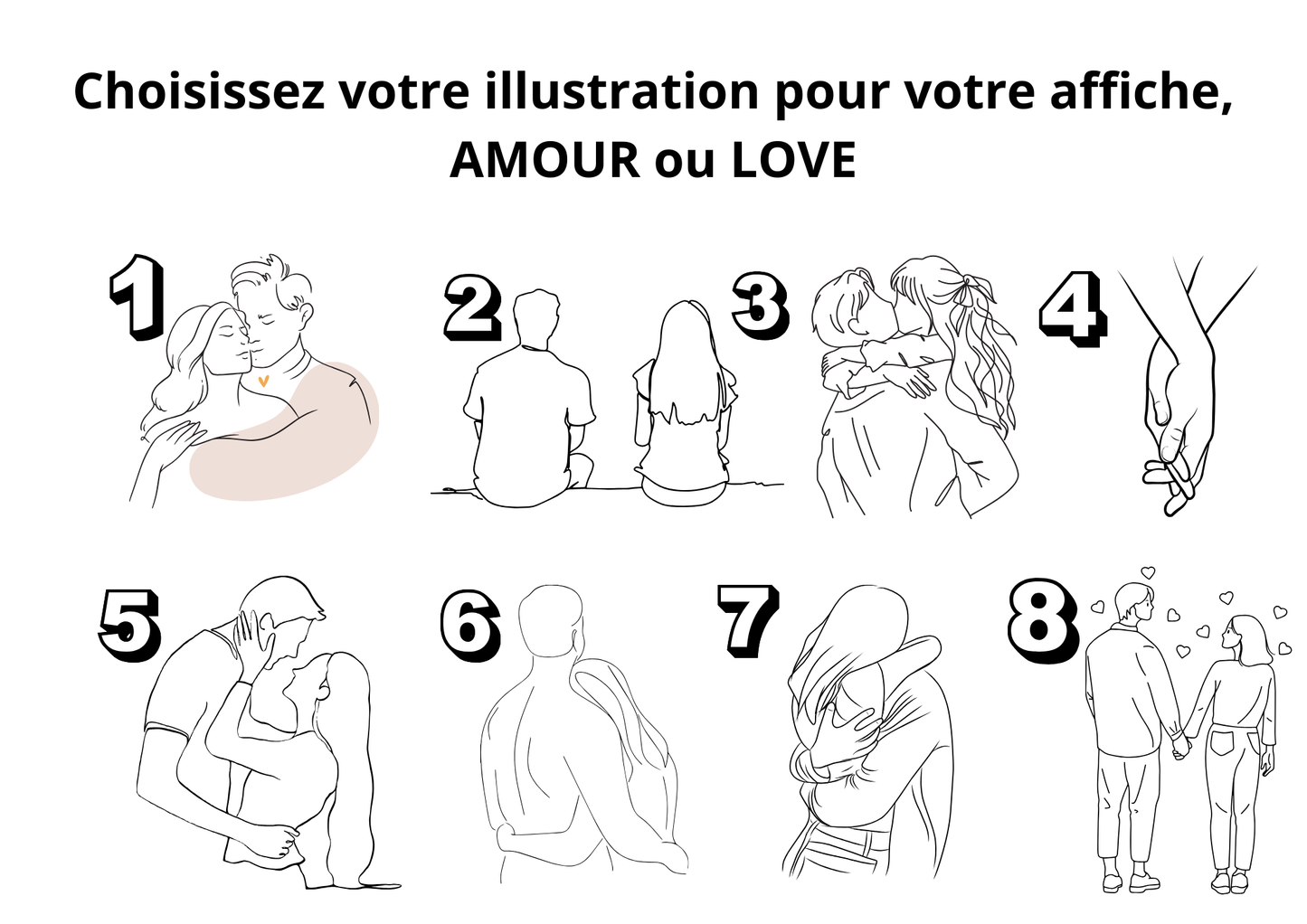 Choisissez votre illustration pour votre affiche, AMOUR ou LOVE

1

2

3

4

5

6

7

8